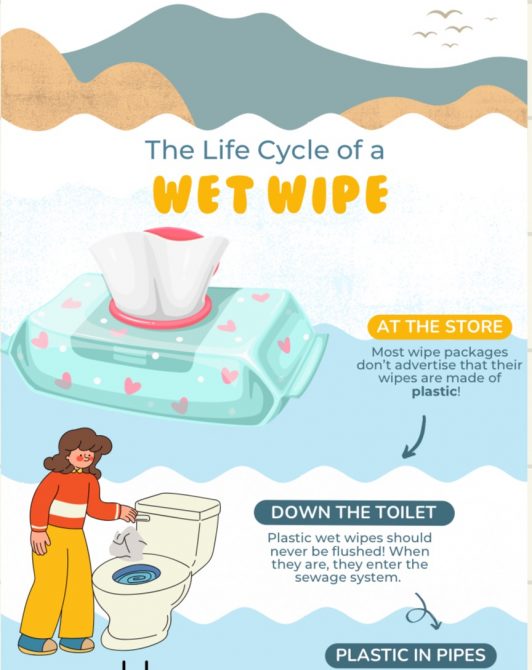 The Life Cycle of a

WET WIPE

AT THE STORE

Most wipe packages don't advertise that their wipes are made of plastic!

DOWN THE TOILET

Plastic wet wipes should never be flushed! When they are, they enter the sewage system.

PLASTIC IN PIPES